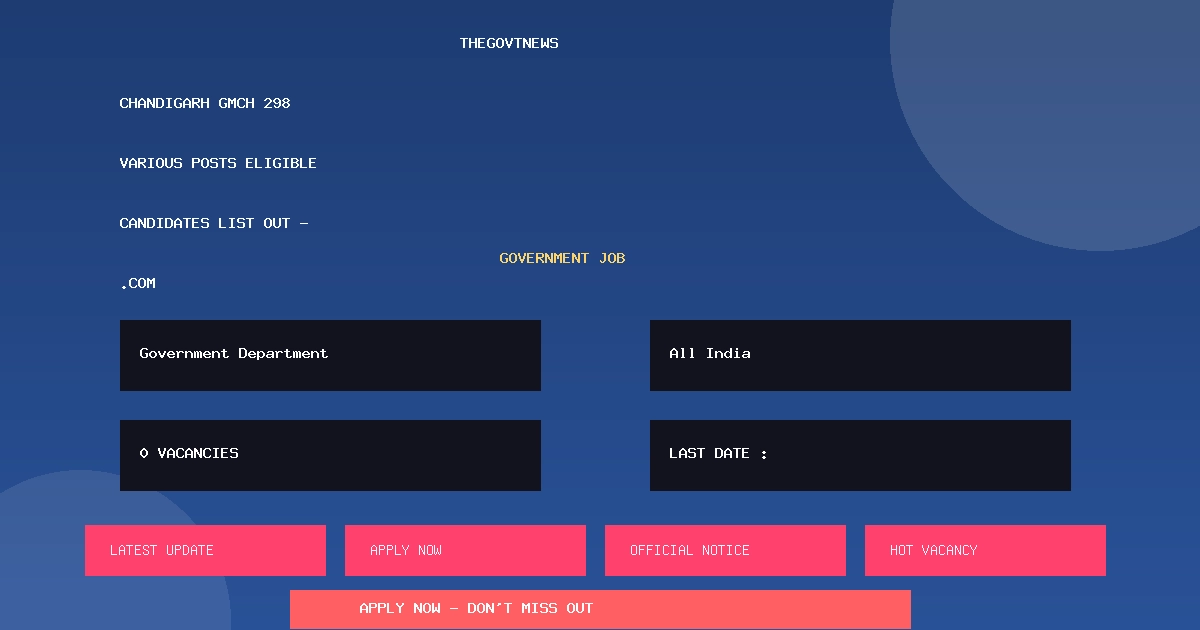 THEGOVTNEWS

CHANDIGARH GMCH 298

VARIOUS POSTS ELIGIBLE

CANDIDATES LIST OUT –

GOVERNMENT JOB

.COM

Government Department

All India

0 VACANCIES

LAST DATE :

LATEST UPDATE

APPLY NOW

OFFICIAL NOTICE

HOT VACANCY

APPLY NOW – DON'T MISS OUT