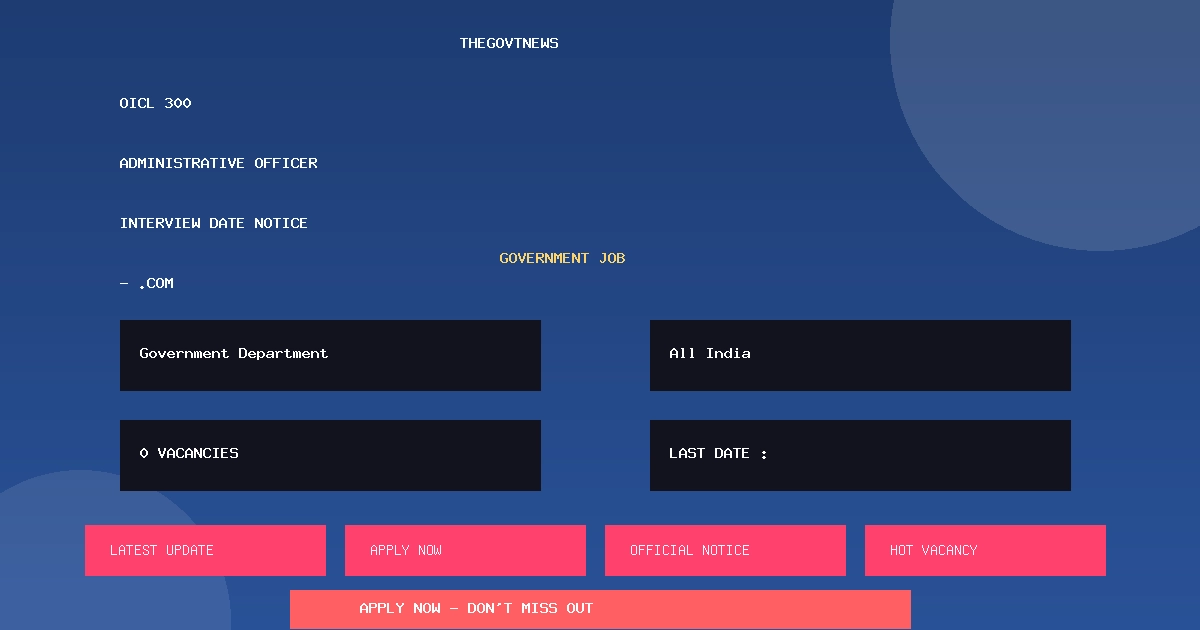 THEGOVTNEWS

OICL 300

ADMINISTRATIVE OFFICER

INTERVIEW DATE NOTICE

GOVERNMENT JOB

- .COM

Government Department

All India

0 VACANCIES

LAST DATE :

LATEST UPDATE

APPLY NOW

OFFICIAL NOTICE

HOT VACANCY

APPLY NOW - DON'T MISS OUT