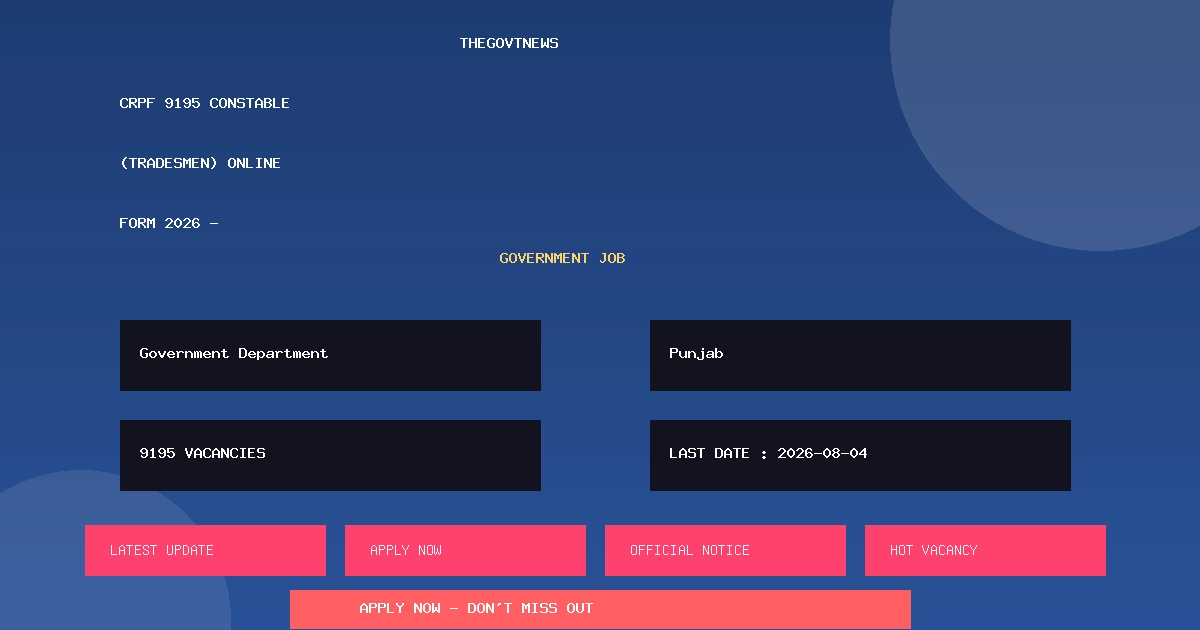 THEGOVTNEWS

CRPF 9195 CONSTABLE (TRADESMEN) ONLINE FORM 2026 -

GOVERNMENT JOB

Government Department

Punjab

9195 VACANCIES

LAST DATE : 2026-08-04

LATEST UPDATE

APPLY NOW

OFFICIAL NOTICE

HOT VACANCY

APPLY NOW - DON'T MISS OUT