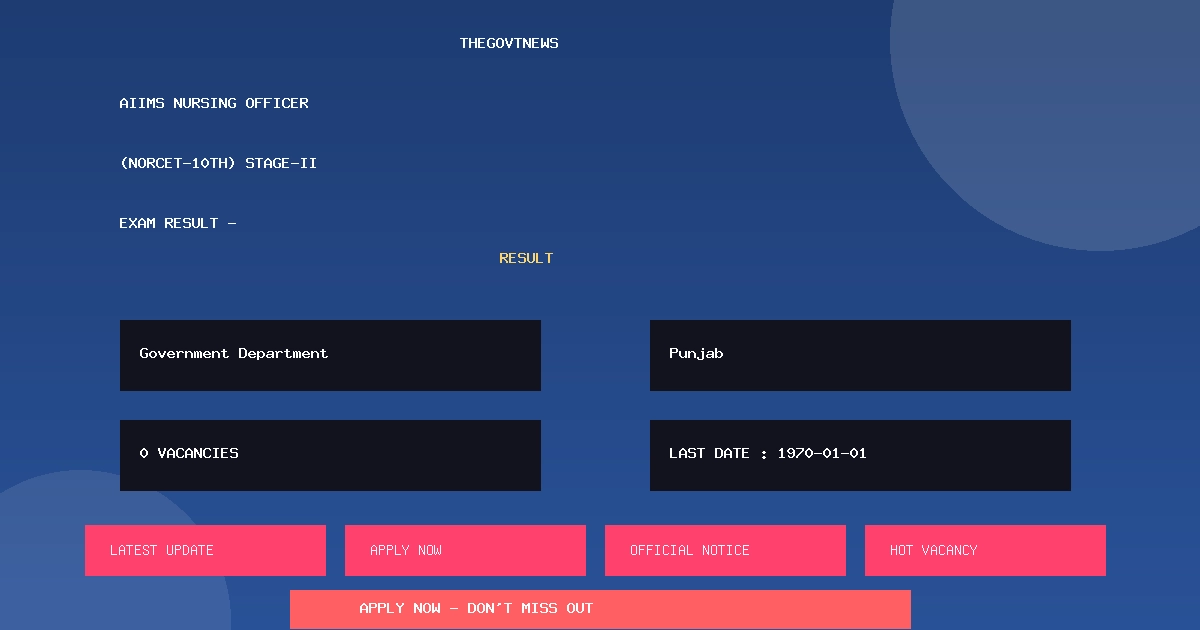 THEGOVTNEWS

AIIMS NURSING OFFICER

(NORCET-10TH) STAGE-II

EXAM RESULT -

RESULT

Government Department

Punjab

0 VACANCIES

LAST DATE : 1970-01-01

LATEST UPDATE

APPLY NOW

OFFICIAL NOTICE

HOT VACANCY

APPLY NOW - DON'T MISS OUT