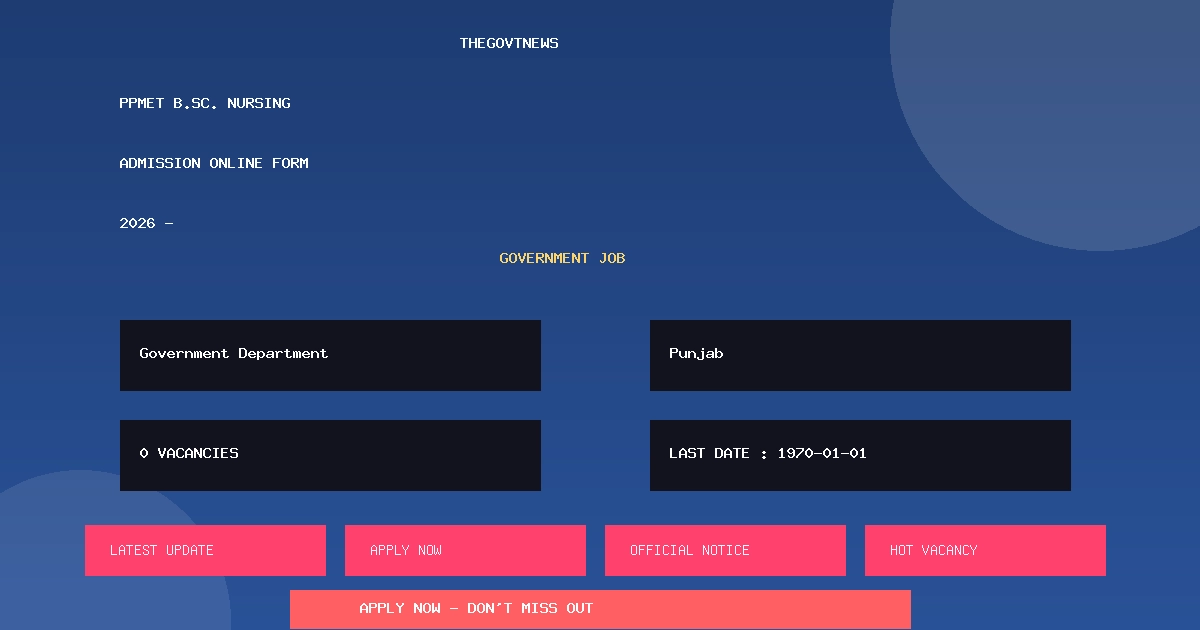 THEGOVTNEWS

PPMET B.SC. NURSING

ADMISSION ONLINE FORM

2026 -

GOVERNMENT JOB

Government Department

Punjab

0 VACANCIES

LAST DATE : 1970-01-01

LATEST UPDATE

APPLY NOW

OFFICIAL NOTICE

HOT VACANCY

APPLY NOW - DON'T MISS OUT